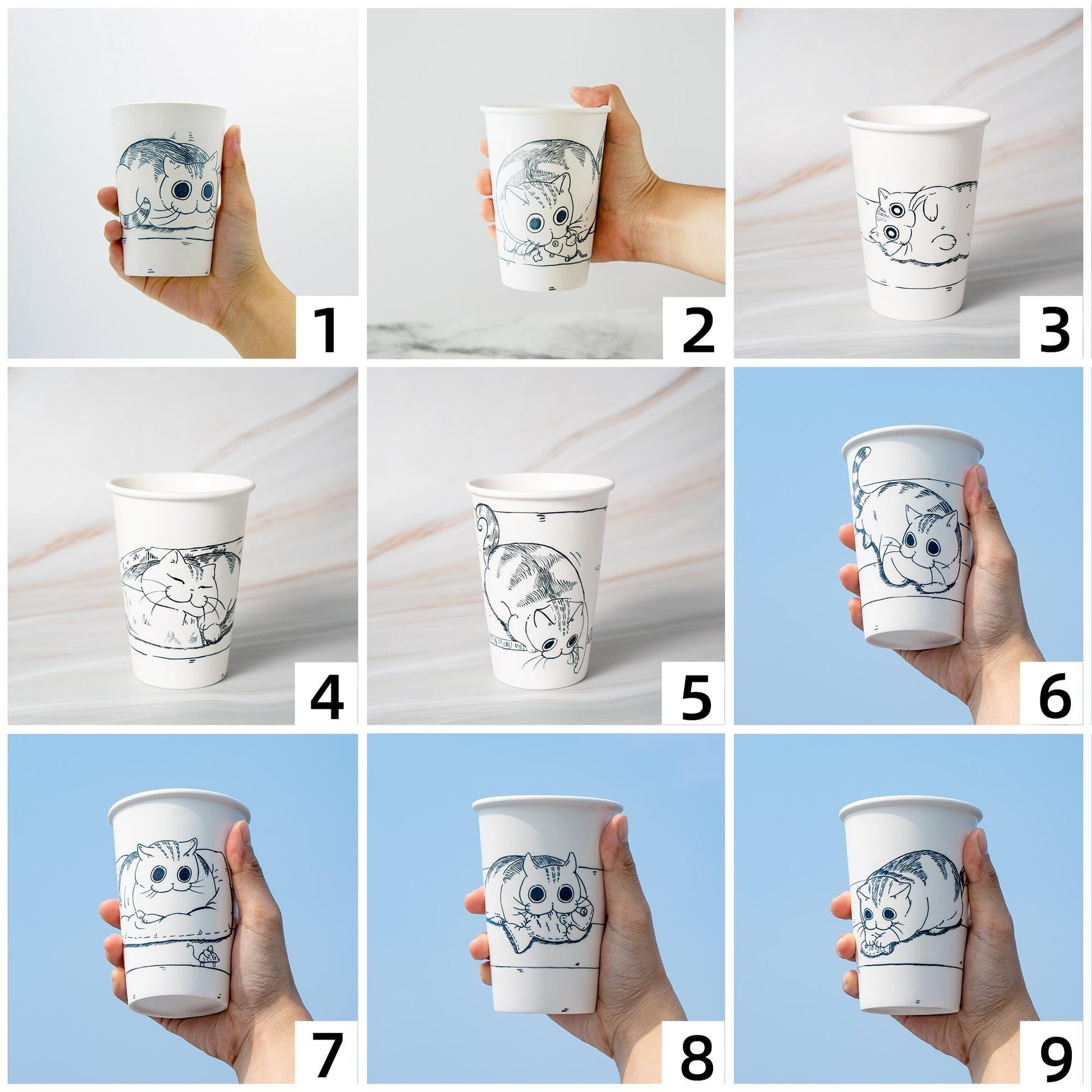 1

2

3

4

5

6

7

8

9